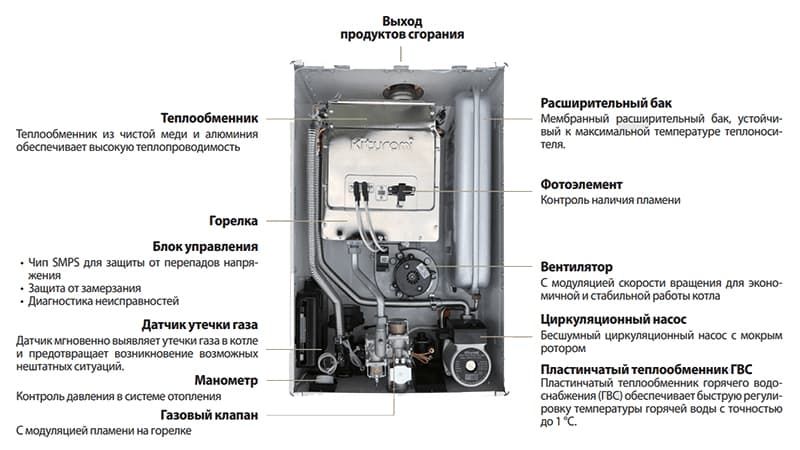 Выход
продуктов сгорания

Теплообменник
Теплообменник из чистой меди и алюминия обеспечивает высокую теплопроводимость

Горелка

Блок управления
• Чип SMPS для защиты от перепадов напряжения
• Защита от замерзания
• Диагностика неисправностей

Датчик утечки газа
Датчик мгновенно выявляет утечки газа в котле и предотвращает возникновение возможных нештатных ситуаций

Манометр
Контроль давления в системе отопления

Газовый клапан
С модуляцией пламени на горелке

Kiturami

Расширительный бак
Мембранный расширительный бак, устойчивый к максимальной температуре теплоносителя.

Фотоэлемент
Контроль наличия пламени

Вентилятор
С модуляцией скорости вращения для экономичной и стабильной работы котла

Циркуляционный насос
Бесшумный циркуляционный насос с мокрым ротором

Пластинчатый теплообменник ГВС
Пластинчатый теплообменник горячего водоснабжения (ГВС) обеспечивает быструю регулировку температуры горячей воды с точностью до 1 °С.