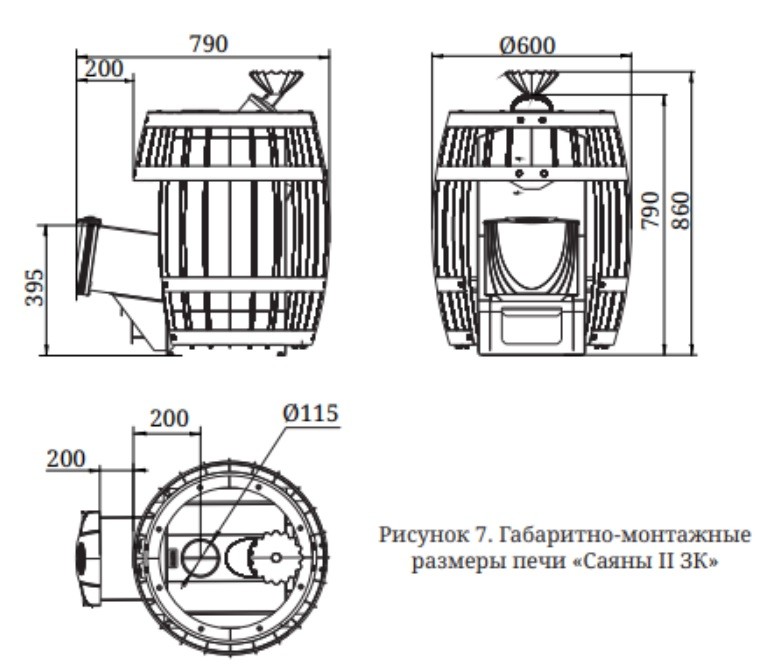 790
200
395
Ø600
790
860
200
Ø115
200

Рисунок 7. Габаритно-монтажные размеры печи «Саяны II ЗК»