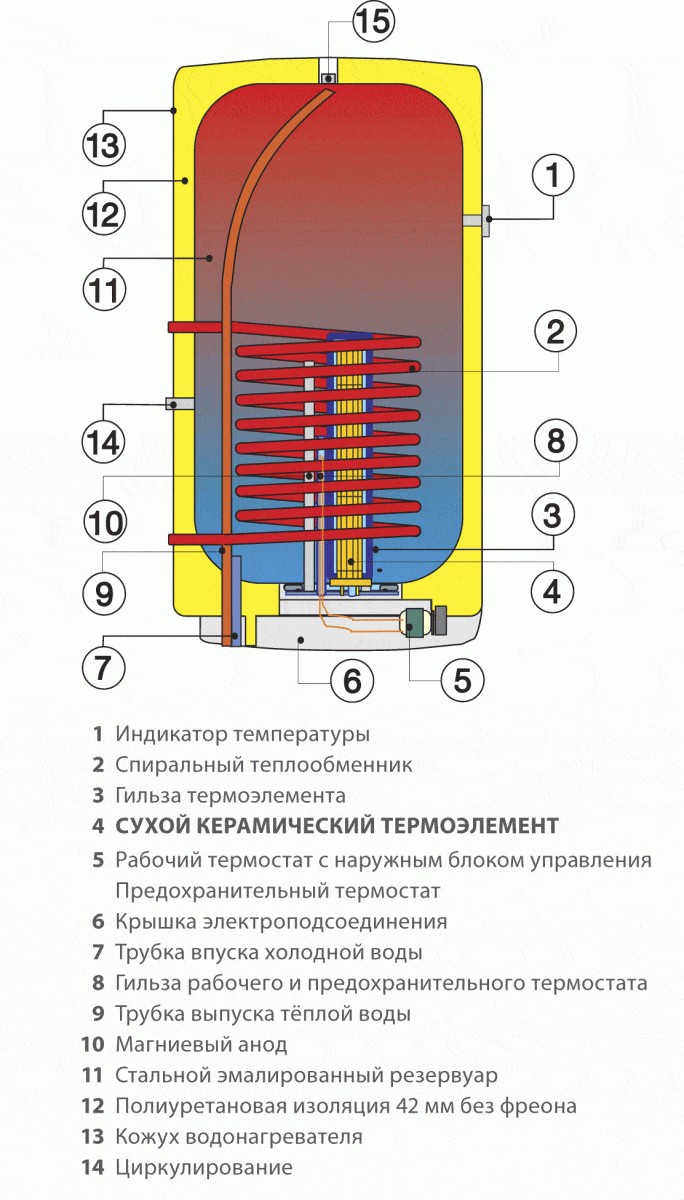 15
13
12
11
14
10
9
7
1
2
8
3
4
6
5

1 Индикатор температуры
2 Спиральный теплообменник
3 Гильза термоэлемента
4 СУХОЙ КЕРАМИЧЕСКИЙ ТЕРМОЭЛЕМЕНТ
5 Рабочий термостат с наружным блоком управления
Предохранительный термостат
6 Крышка электроподсоединения
7 Трубка впуска холодной воды
8 Гильза рабочего и предохранительного термостата
9 Трубка выпуска тёплой воды
10 Магниевый анод
11 Стальной эмалированный резервуар
12 Полиуретановая изоляция 42 мм без фреона
13 Кожух водонагревателя
14 Циркулирование