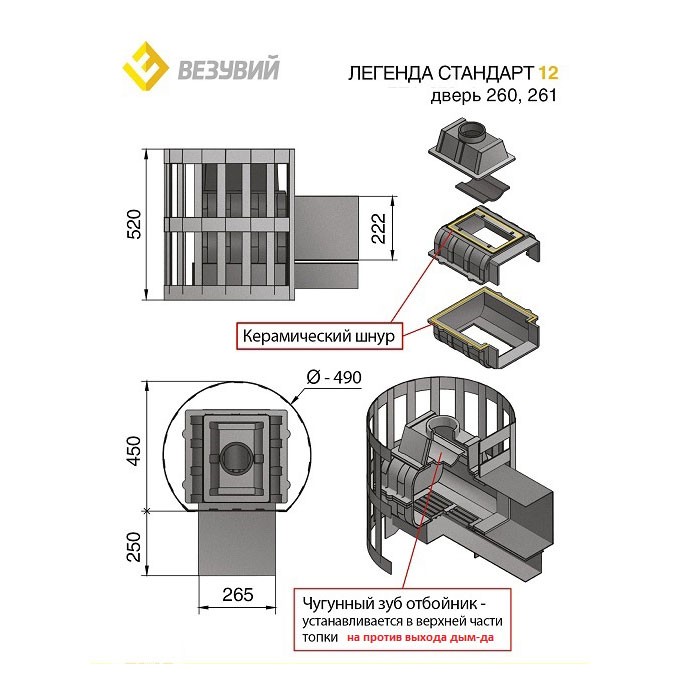 ВЕЗУВИЙ

ЛЕГЕНДА СТАНДАРТ 12
дверь 260, 261

520

222

Керамический шнур

Ø - 490

450

250

265

Чугунный зуб отбойник - устанавливается в верхней части топки на против выхода дым-да