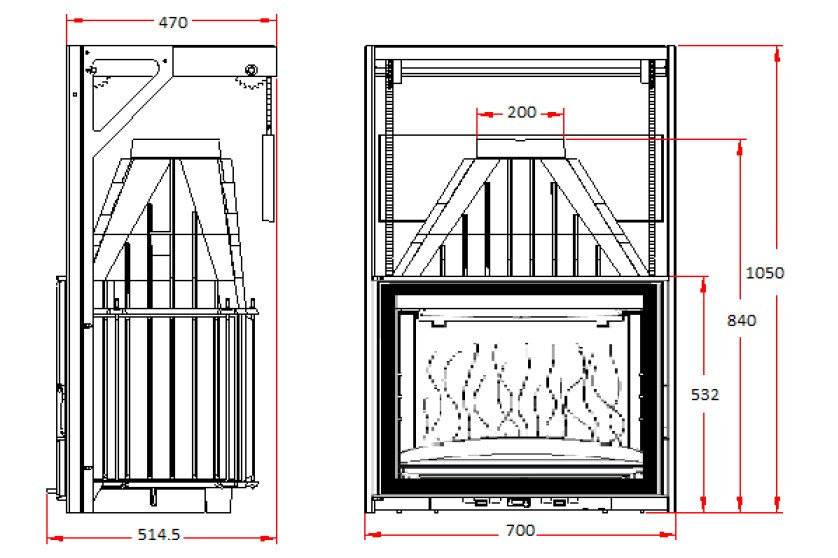 470

514.5

200

1050

840

532

700