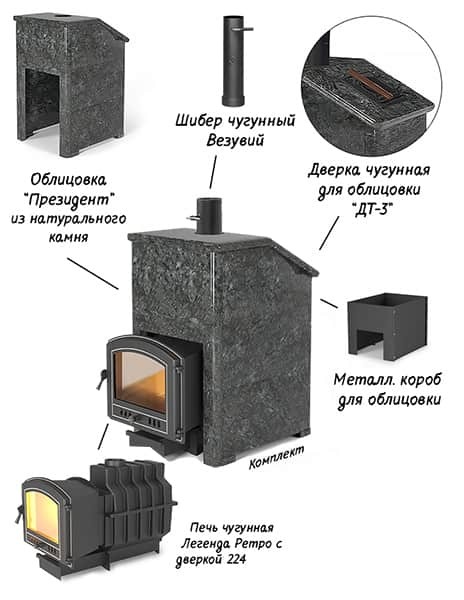 Шибер чугунный Везувий

Облицовка "Президент" из натурального камня

Дверка чугунная для облицовки "ДТ-3"

Металл. короб для облицовки

Комплект

Печь чугунная Легенда Ретро с дверкой 224