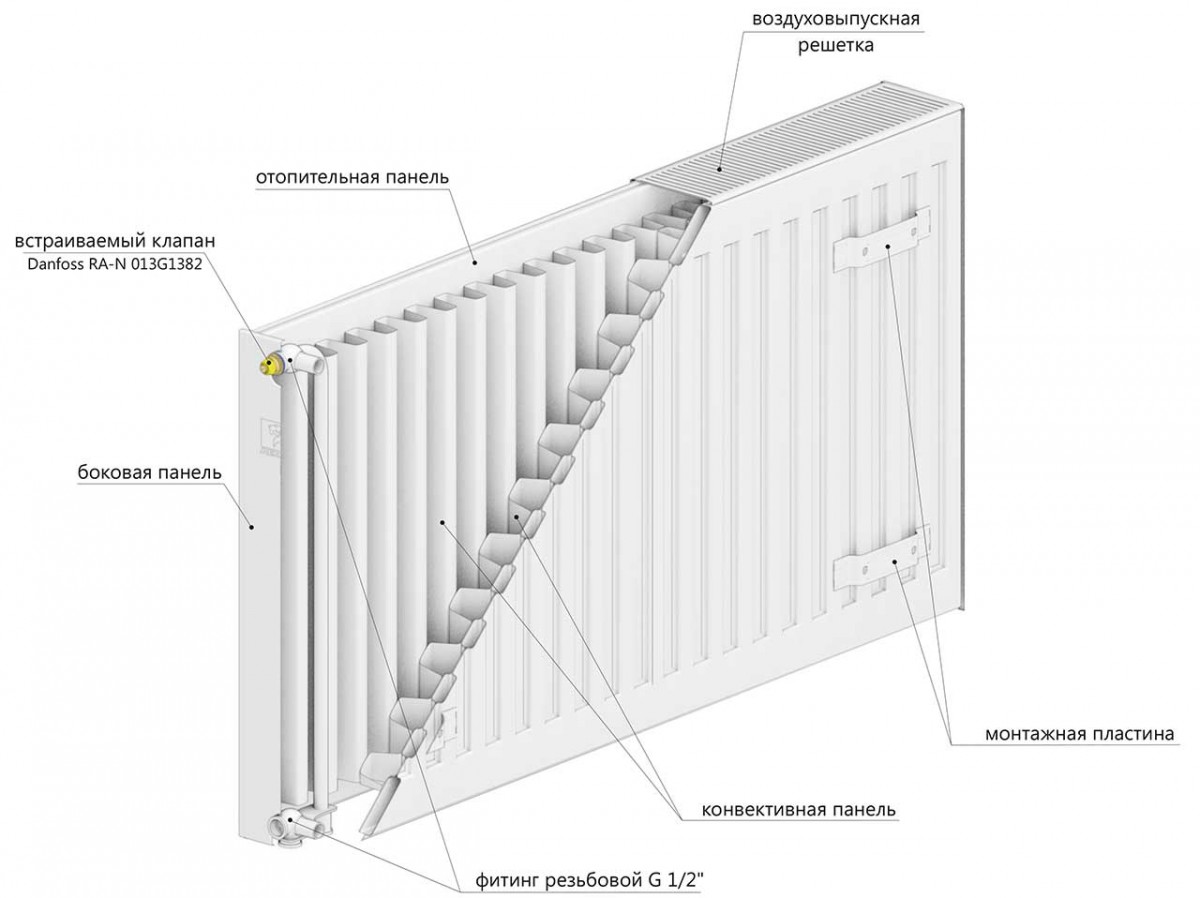 воздуховыпускная решетка

отопительная панель

встраиваемый клапан
Danfoss RA-N 013G1382

боковая панель

монтажная пластина

конвективная панель

фитинг резьбовой G 1/2"