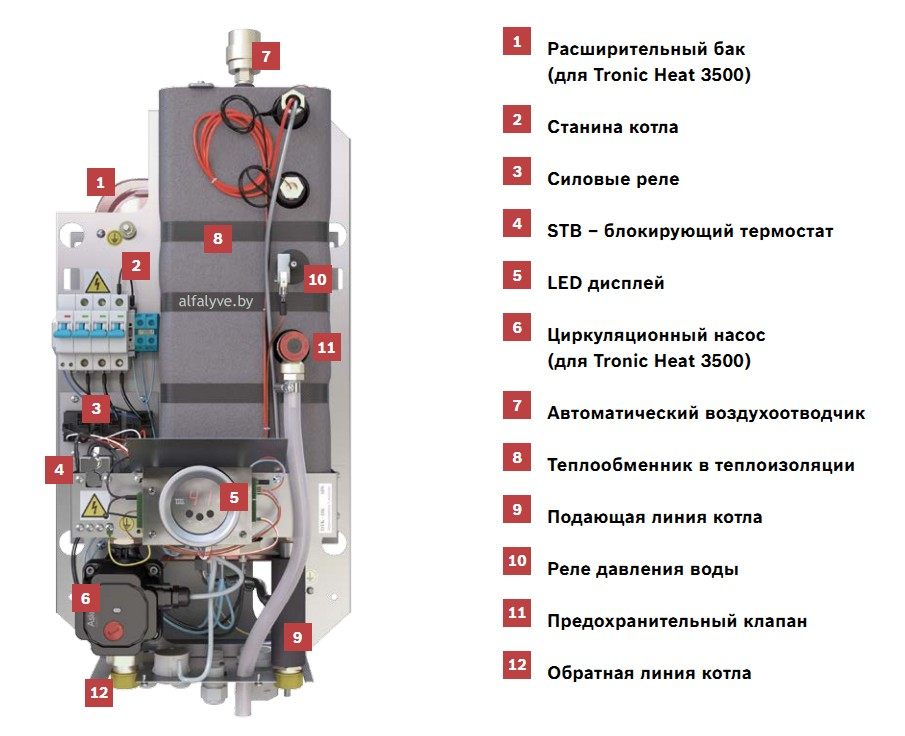 7
1
8
2
alfalyve.by
10
11
3
4
5
6
9
12

1 Расширительный бак (для Tronic Heat 3500)

2 Станина котла

3 Силовые реле

4 STB – блокирующий термостат

5 LED дисплей

6 Циркуляционный насос (для Tronic Heat 3500)

7 Автоматический воздухоотводчик

8 Теплообменник в теплоизоляции

9 Подающая линия котла

10 Реле давления воды

11 Предохранительный клапан

12 Обратная линия котла