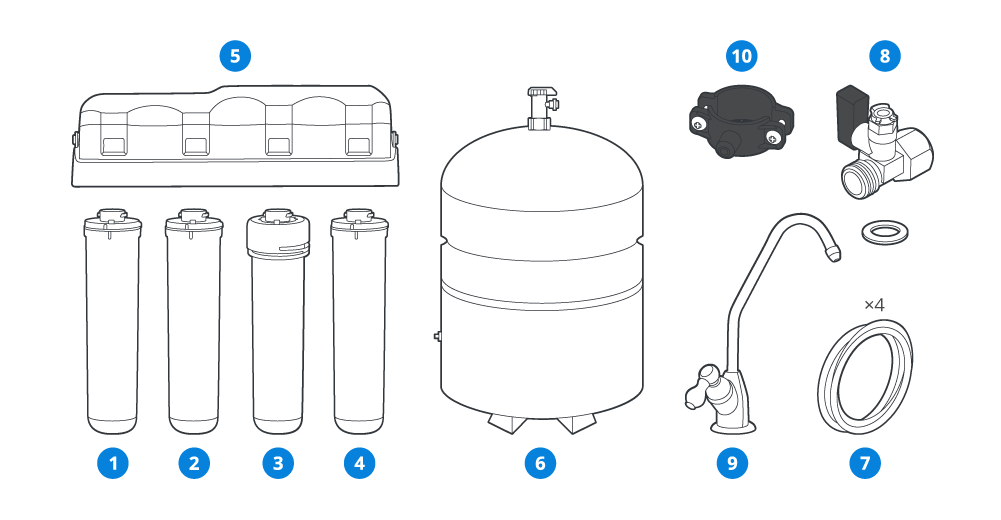 5
10
8
×4
1
2
3
4
6
9
7