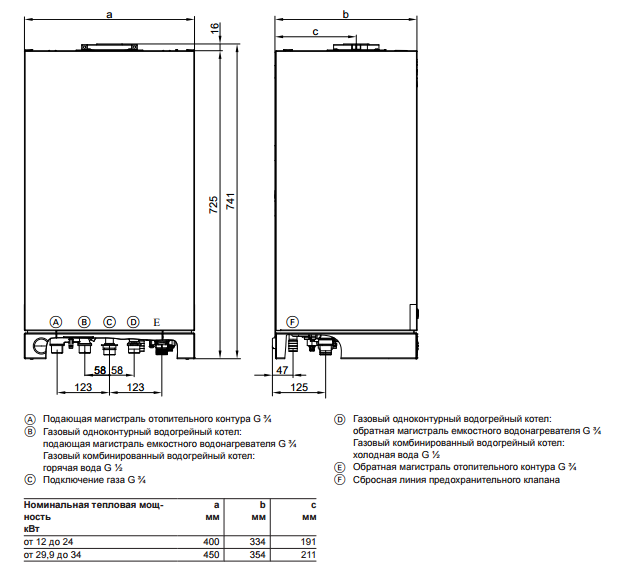 a
16
725
741
Ⓐ Ⓑ Ⓒ Ⓓ E
58 58
123 123
b
c
Ⓕ
47
125

Ⓐ Подающая магистраль отопительного контура G ¾
Ⓑ Газовый одноконтурный водогрейный котел: подающая магистраль емкостного водонагревателя G ¾ Газовый комбинированный водогрейный котел: горячая вода G ½
Ⓒ Подключение газа G ¾

Ⓓ Газовый одноконтурный водогрейный котел: обратная магистраль емкостного водонагревателя G ¾ Газовый комбинированный водогрейный котел: холодная вода G ½
Ⓔ Обратная магистраль отопительного контура G ¾
Ⓕ Сбросная линия предохранительного клапана

| Номинальная тепловая мощность кВт | a мм | b мм | c мм |
|---|---|---|---|
| от 12 до 24 | 400 | 334 | 191 |
| от 29,9 до 34 | 450 | 354 | 211 |