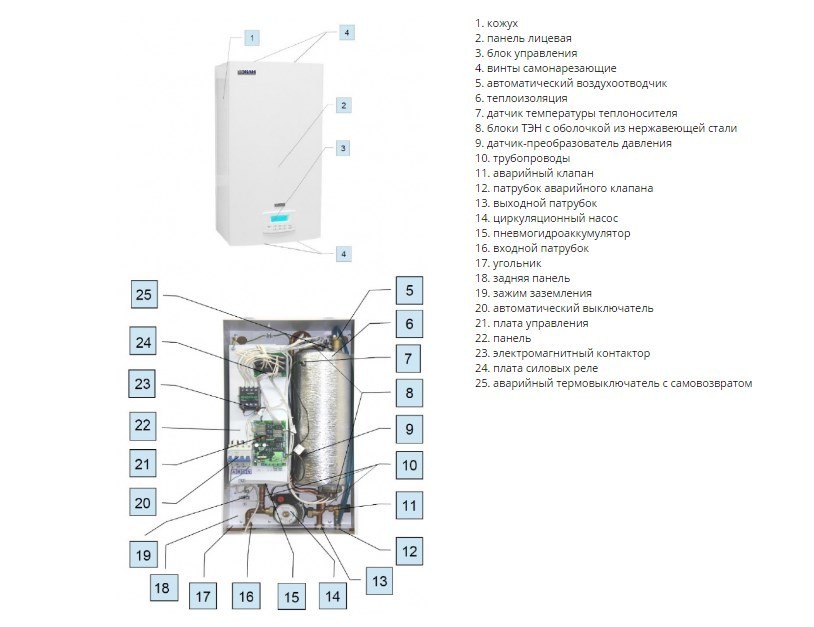 1
4
2
3
4

25
24
23
22
21
20
19
18
17
16
15
14
13
12
11
10
9
8
7
6
5

1. кожух
2. панель лицевая
3. блок управления
4. винты самонарезающие
5. автоматический воздухоотводчик
6. теплоизоляция
7. датчик температуры теплоносителя
8. блоки ТЭН с оболочкой из нержавеющей стали
9. датчик-преобразователь давления
10. трубопроводы
11. аварийный клапан
12. патрубок аварийного клапана
13. выходной патрубок
14. циркуляционный насос
15. пневмогидроаккумулятор
16. входной патрубок
17. угольник
18. задняя панель
19. зажим заземления
20. автоматический выключатель
21. плата управления
22. панель
23. электромагнитный контактор
24. плата силовых реле
25. аварийный термовыключатель с самовозвратом