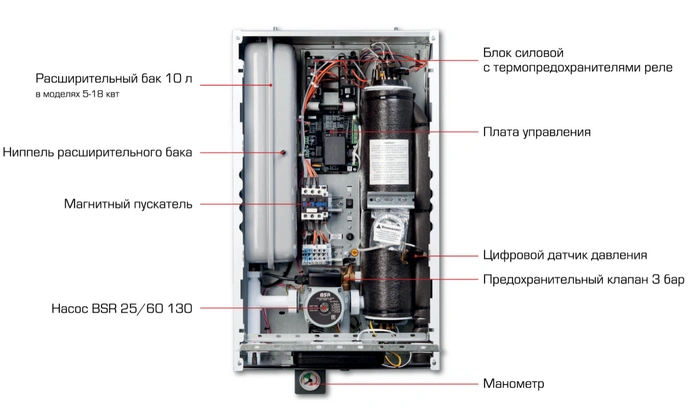 Расширительный бак 10 л
в моделях 5-18 квт

Ниппель расширительного бака

Магнитный пускатель

Насос BSR 25/60 130

Блок силовой
с термопредохранителями реле

Плата управления

Цифровой датчик давления

Предохранительный клапан 3 бар

Манометр

BSR