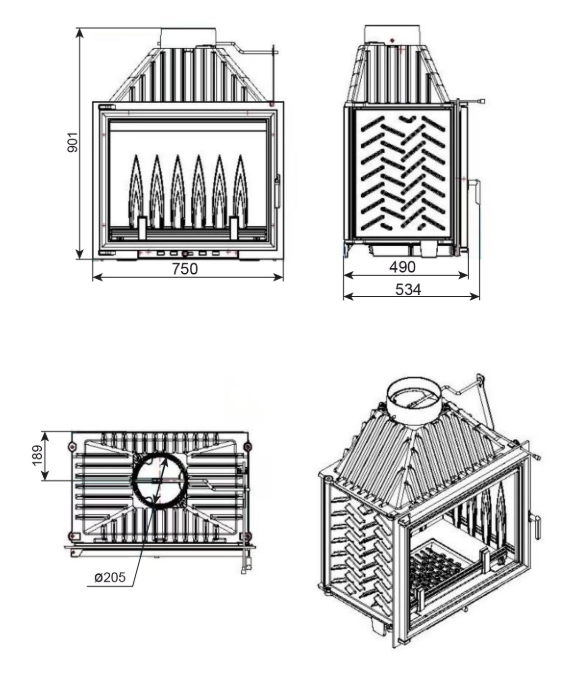 901
750
490
534
189
ø205