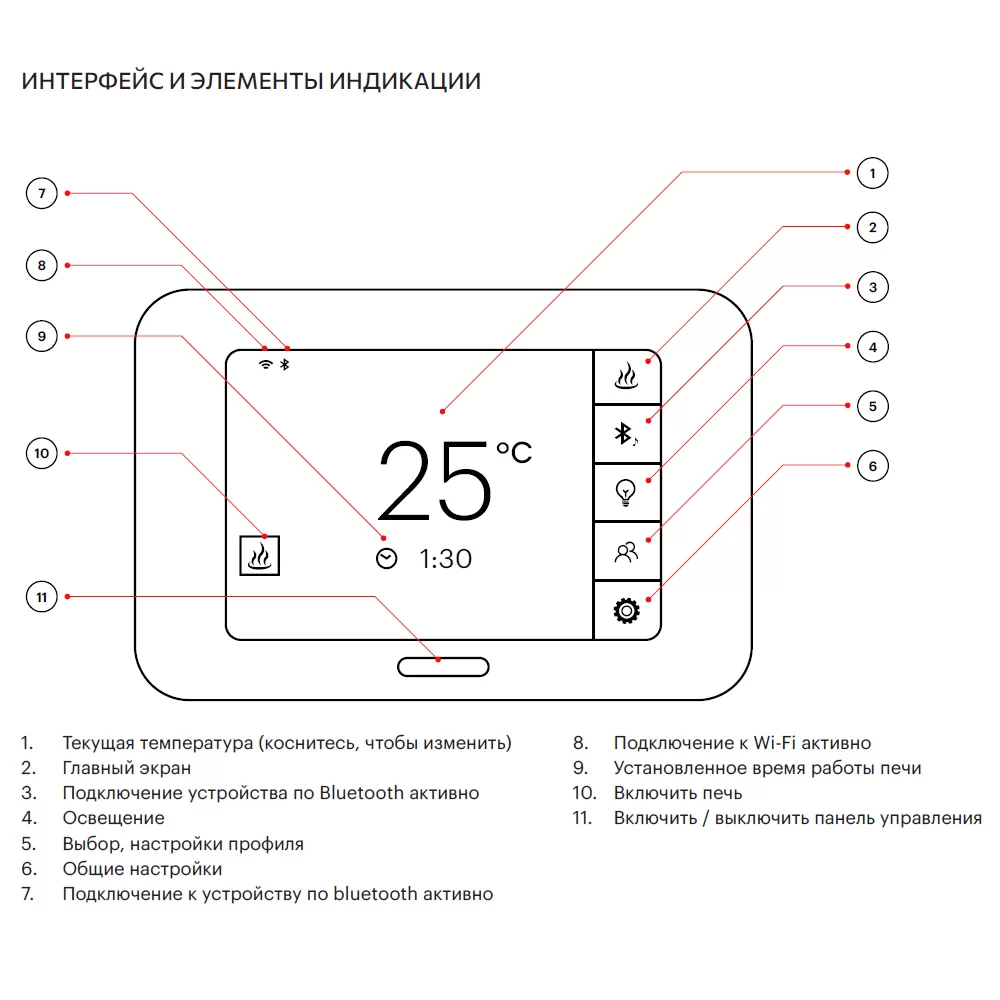 ИНТЕРФЕЙС И ЭЛЕМЕНТЫ ИНДИКАЦИИ

7

8

9

10

11

1

2

3

4

5

6

25 °C

1:30

1. Текущая температура (коснитесь, чтобы изменить)
2. Главный экран
3. Подключение устройства по Bluetooth активно
4. Освещение
5. Выбор, настройки профиля
6. Общие настройки
7. Подключение к устройству по bluetooth активно

8. Подключение к Wi-Fi активно
9. Установленное время работы печи
10. Включить печь
11. Включить / выключить панель управления