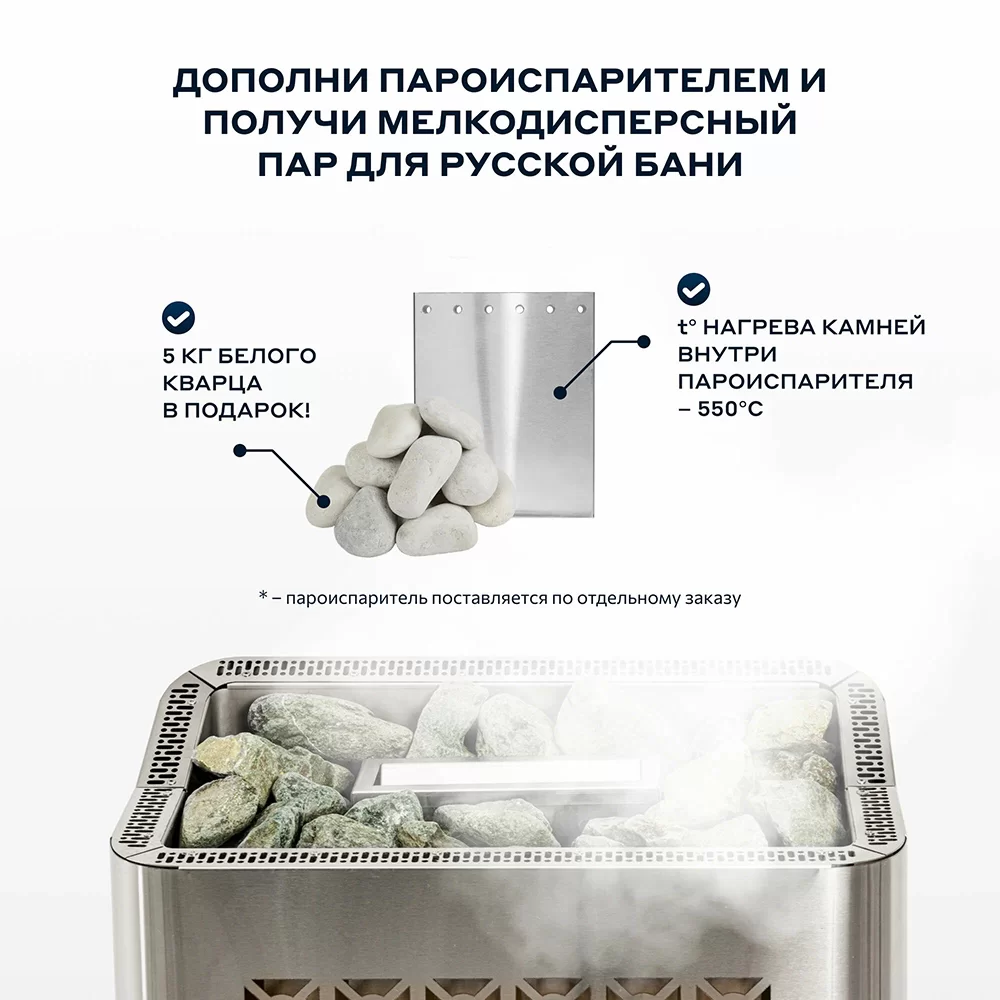 ДОПОЛНИ ПАРОИСПАРИТЕЛЕМ И ПОЛУЧИ МЕЛКОДИСПЕРСНЫЙ ПАР ДЛЯ РУССКОЙ БАНИ

5 КГ БЕЛОГО КВАРЦА В ПОДАРОК!

t° НАГРЕВА КАМНЕЙ ВНУТРИ ПАРОИСПАРИТЕЛЯ – 550°С

* – пароиспаритель поставляется по отдельному заказу