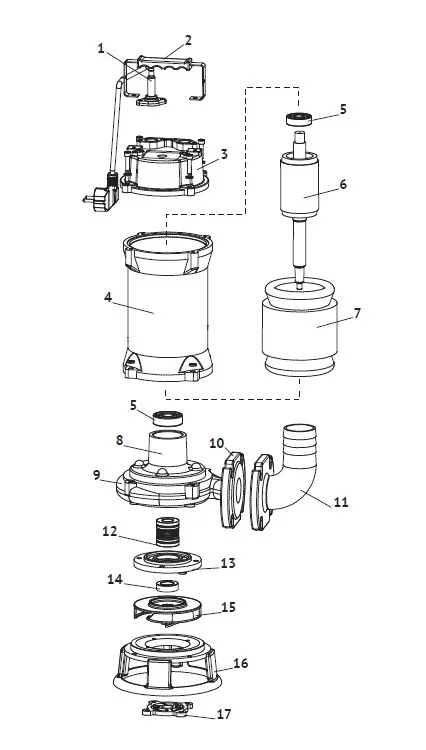 1
2
5
3
6
4
7
5
8
10
9
11
12
13
14
15
16
17