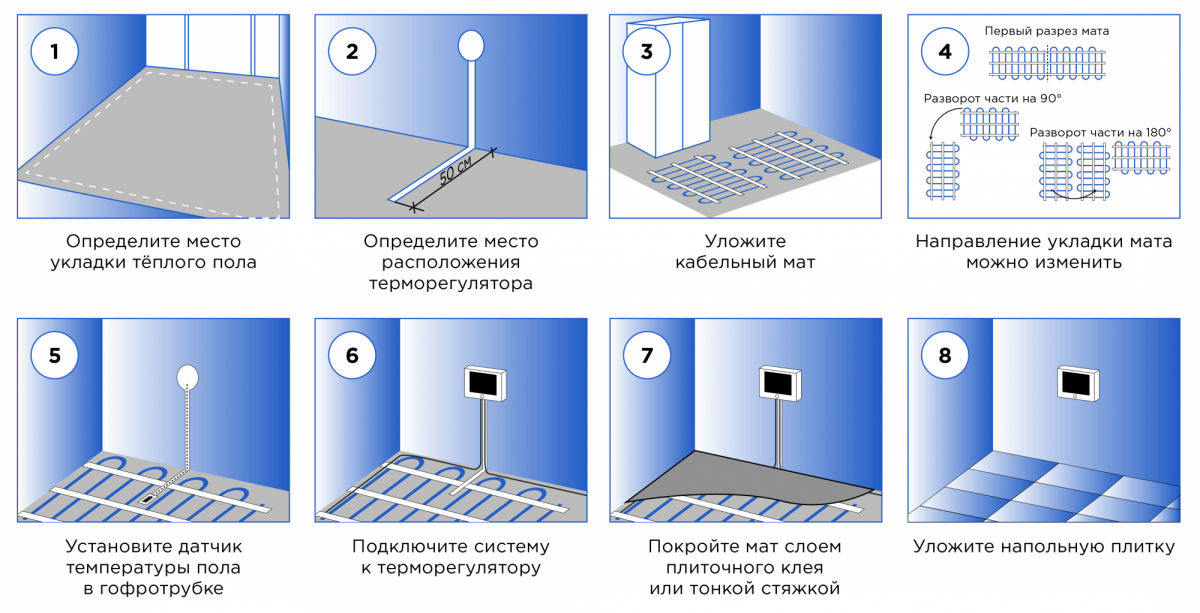 1

Определите место укладки тёплого пола

2

50 см

Определите место расположения терморегулятора

3

Уложите кабельный мат

4

Первый разрез мата

Разворот части на 90°

Разворот части на 180°

Направление укладки мата можно изменить

5

Установите датчик температуры пола в гофротрубке

6

Подключите систему к терморегулятору

7

Покройте мат слоем плиточного клея или тонкой стяжкой

8

Уложите напольную плитку