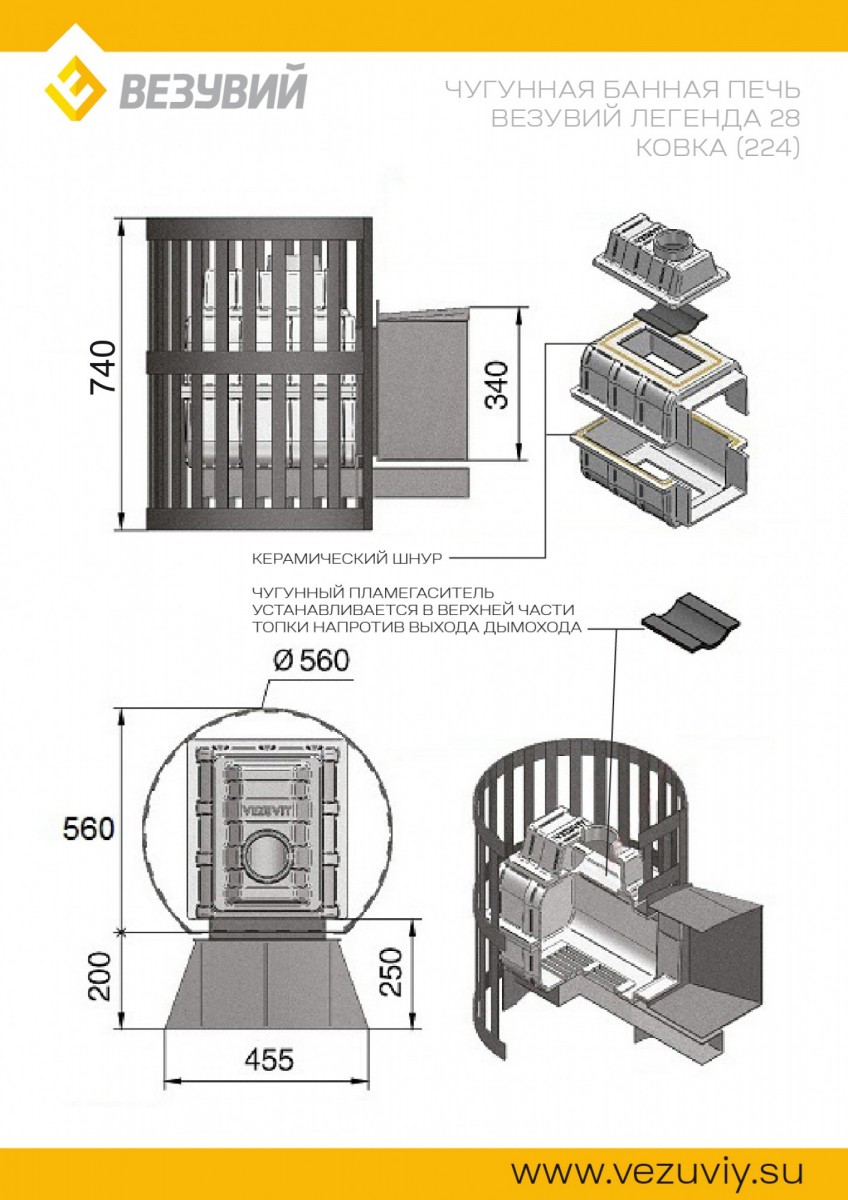 ВЕЗУВИЙ

ЧУГУННАЯ БАННАЯ ПЕЧЬ
ВЕЗУВИЙ ЛЕГЕНДА 28
КОВКА (224)

740

340

КЕРАМИЧЕСКИЙ ШНУР

ЧУГУННЫЙ ПЛАМЕГАСИТЕЛЬ
УСТАНАВЛИВАЕТСЯ В ВЕРХНЕЙ ЧАСТИ
ТОПКИ НАПРОТИВ ВЫХОДА ДЫМОХОДА

Ø 560

VEZUVIY

560

200

250

455

www.vezuviy.su