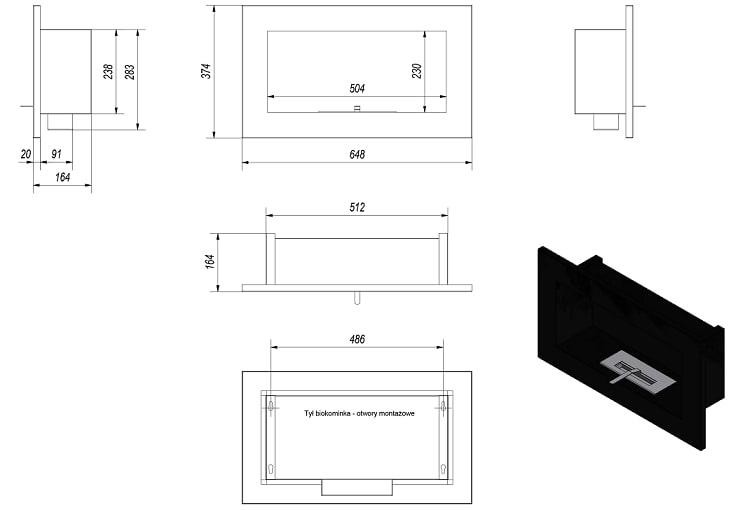 238
283
20
91
164
374
504
230
648
512
164
486
Tył biokominka - otwory montażowe