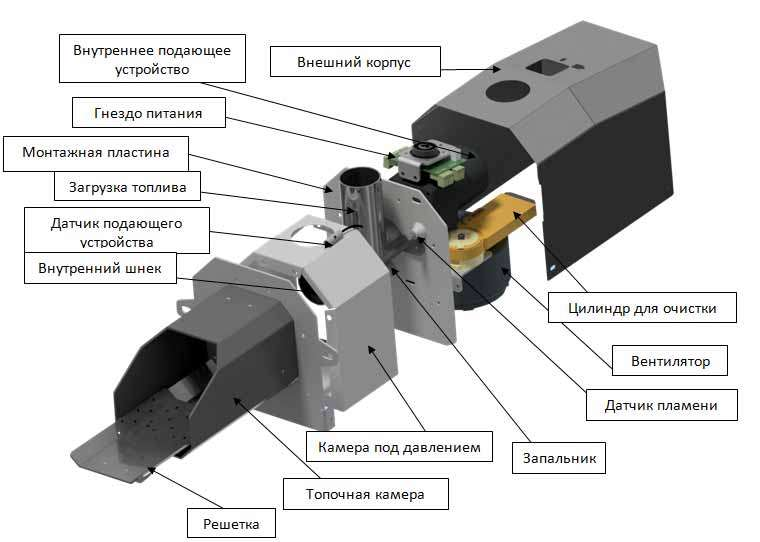 Внутреннее подающее устройство

Внешний корпус

Гнездо питания

Монтажная пластина

Загрузка топлива

Датчик подающего устройства

Внутренний шнек

Цилиндр для очистки

Вентилятор

Датчик пламени

Камера под давлением

Запальник

Топочная камера

Решетка