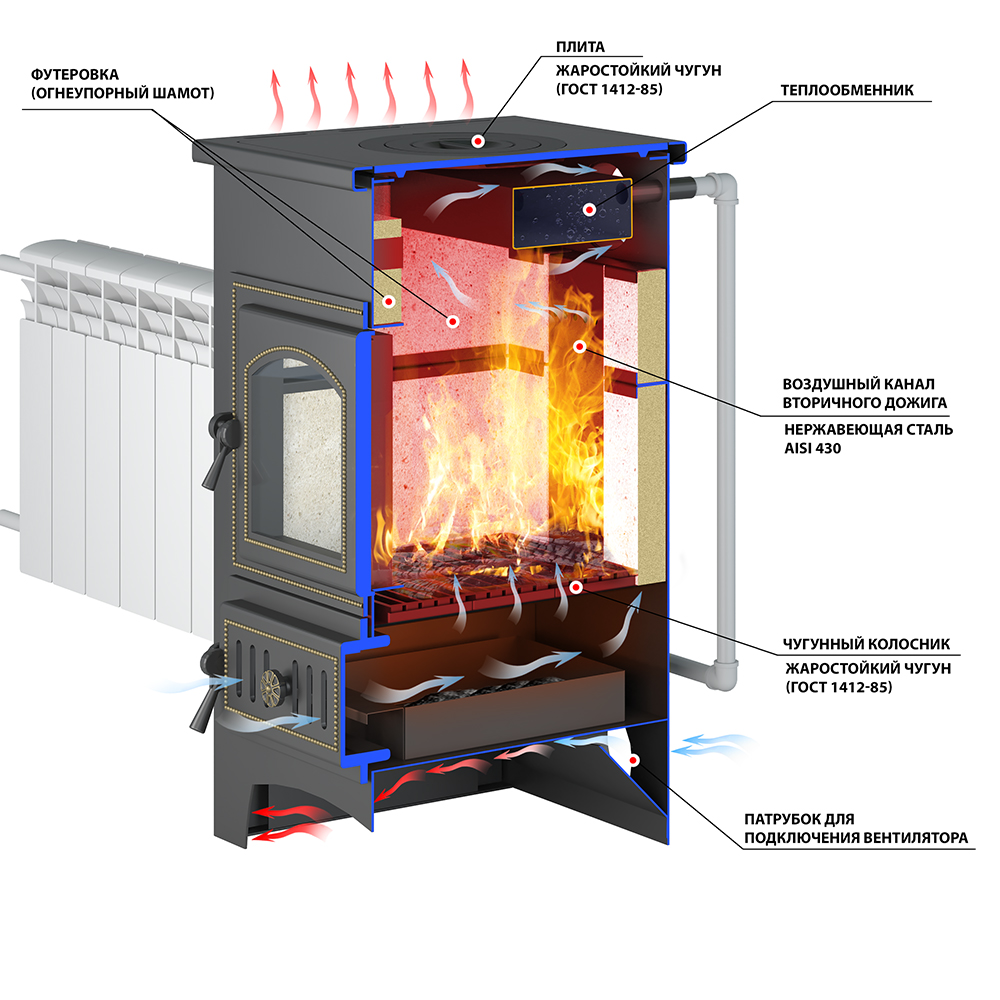 ФУТЕРОВКА
(ОГНЕУПОРНЫЙ ШАМОТ)

ПЛИТА
ЖАРОСТОЙКИЙ ЧУГУН
(ГОСТ 1412-85)

ТЕПЛООБМЕННИК

ВОЗДУШНЫЙ КАНАЛ
ВТОРИЧНОГО ДОЖИГА
НЕРЖАВЕЮЩАЯ СТАЛЬ
AISI 430

ЧУГУННЫЙ КОЛОСНИК
ЖАРОСТОЙКИЙ ЧУГУН
(ГОСТ 1412-85)

ПАТРУБОК ДЛЯ
ПОДКЛЮЧЕНИЯ ВЕНТИЛЯТОРА