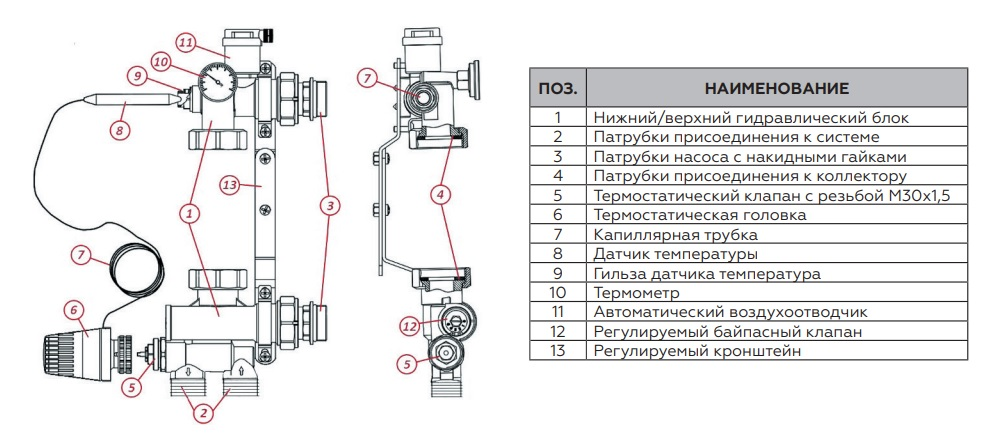 11
10
9
8
13
1
3
7
6
5
2

7
4
12
5

| ПОЗ. | НАИМЕНОВАНИЕ |
|---|---|
| 1 | Нижний/верхний гидравлический блок |
| 2 | Патрубки присоединения к системе |
| 3 | Патрубки насоса с накидными гайками |
| 4 | Патрубки присоединения к коллектору |
| 5 | Термостатический клапан с резьбой М30х1,5 |
| 6 | Термостатическая головка |
| 7 | Капиллярная трубка |
| 8 | Датчик температуры |
| 9 | Гильза датчика температура |
| 10 | Термометр |
| 11 | Автоматический воздухоотводчик |
| 12 | Регулируемый байпасный клапан |
| 13 | Регулируемый кронштейн |