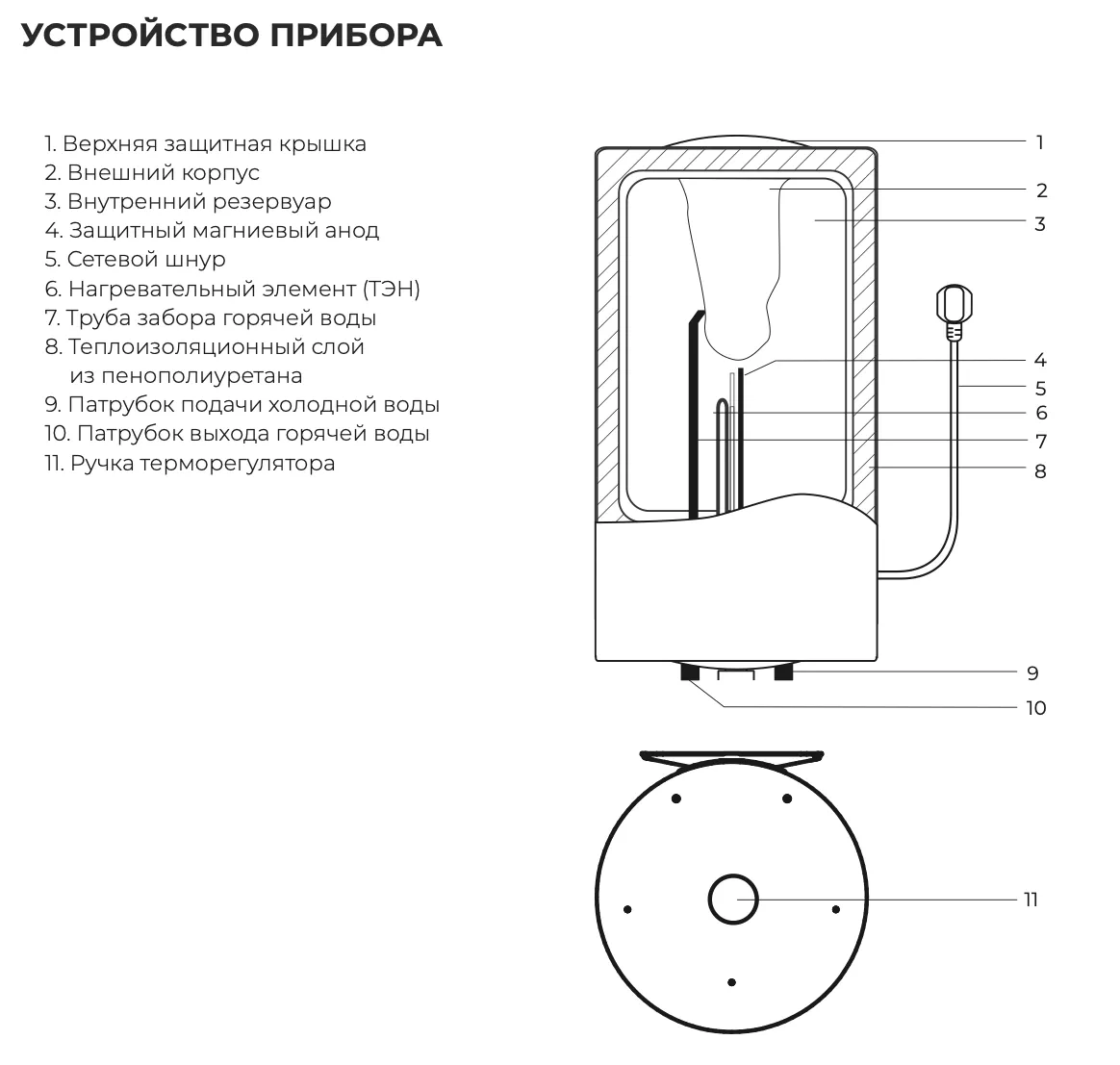 УСТРОЙСТВО ПРИБОРА

1. Верхняя защитная крышка
2. Внешний корпус
3. Внутренний резервуар
4. Защитный магниевый анод
5. Сетевой шнур
6. Нагревательный элемент (ТЭН)
7. Труба забора горячей воды
8. Теплоизоляционный слой из пенополиуретана
9. Патрубок подачи холодной воды
10. Патрубок выхода горячей воды
11. Ручка терморегулятора

1
2
3
4
5
6
7
8
9
10
11