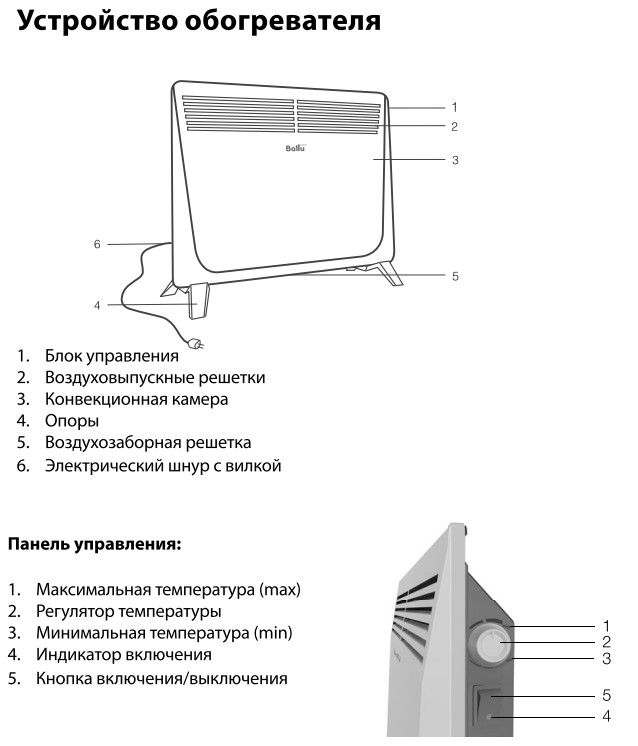 Устройство обогревателя

1
2
Ballu
3
6
5
4

1. Блок управления
2. Воздуховыпускные решетки
3. Конвекционная камера
4. Опоры
5. Воздухозаборная решетка
6. Электрический шнур с вилкой

Панель управления:

1. Максимальная температура (max)
2. Регулятор температуры
3. Минимальная температура (min)
4. Индикатор включения
5. Кнопка включения/выключения

1
2
3
5
4