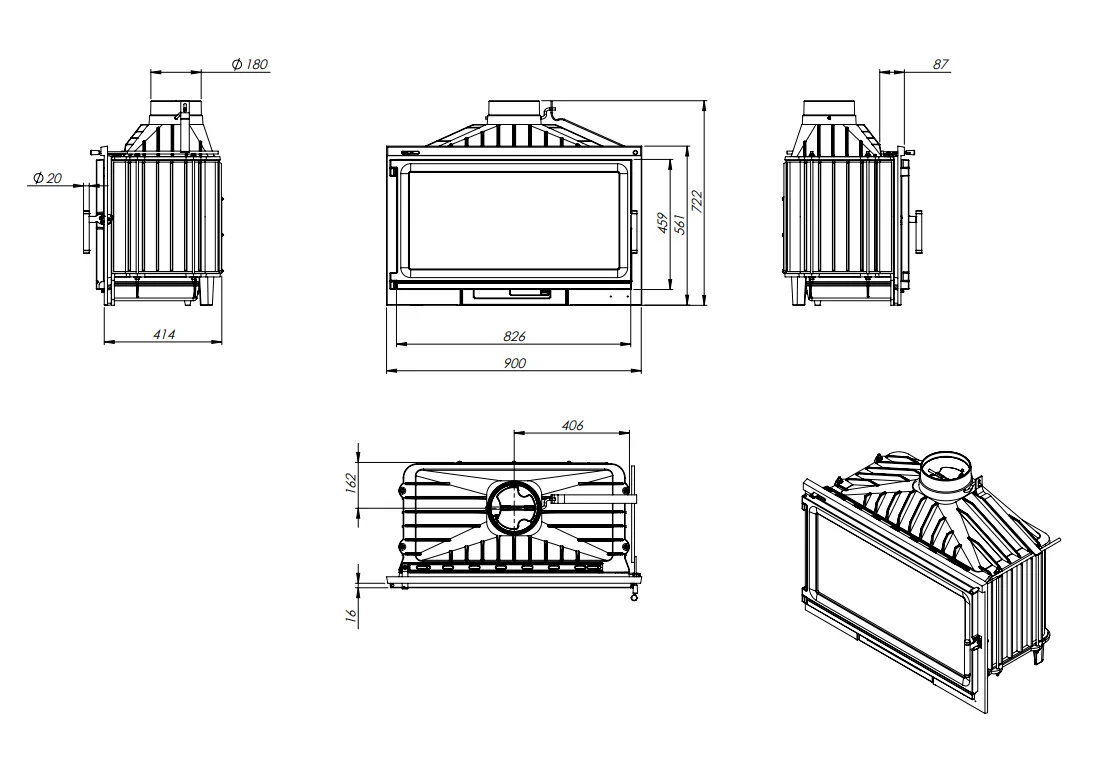 Φ 180

Φ 20

414

459
561
722

826

900

87

406

162

16