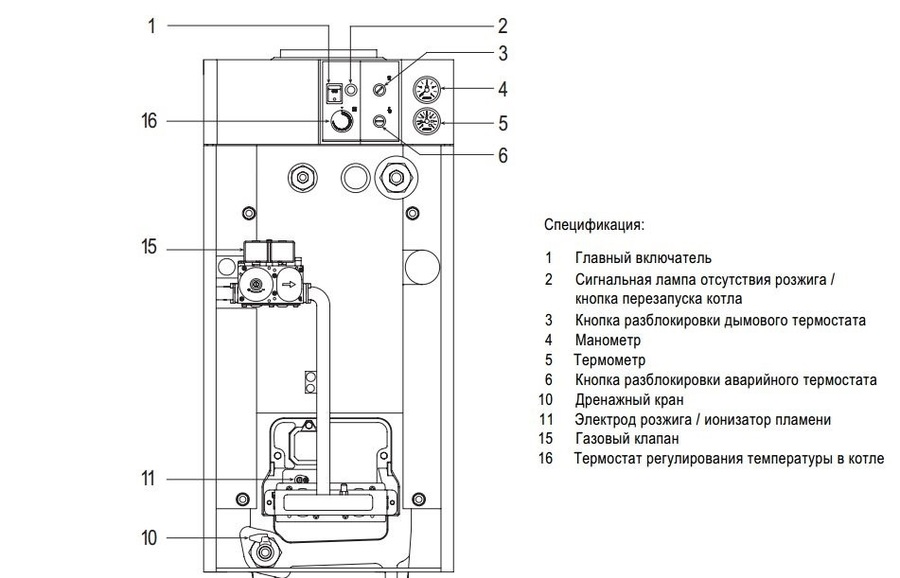 1
2
3
4
5
6
16
15
11
10

Спецификация:

1 Главный включатель
2 Сигнальная лампа отсутствия розжига / кнопка перезапуска котла
3 Кнопка разблокировки дымового термостата
4 Манометр
5 Термометр
6 Кнопка разблокировки аварийного термостата
10 Дренажный кран
11 Электрод розжига / ионизатор пламени
15 Газовый клапан
16 Термостат регулирования температуры в котле