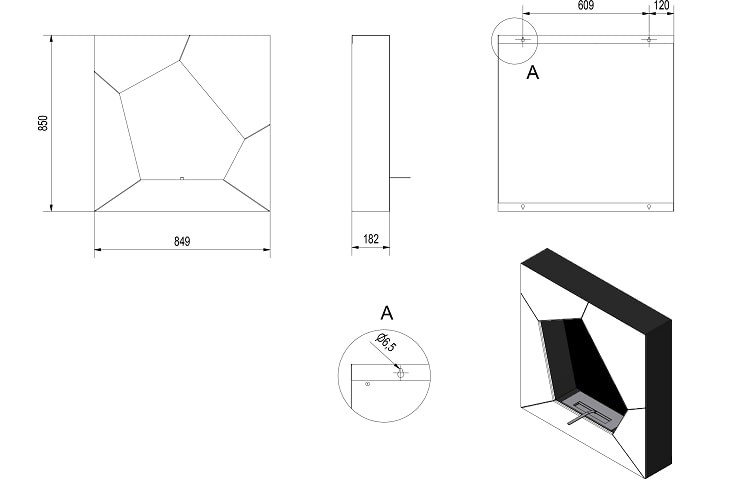 850

849

182

609

120

A

A

Ø6,5