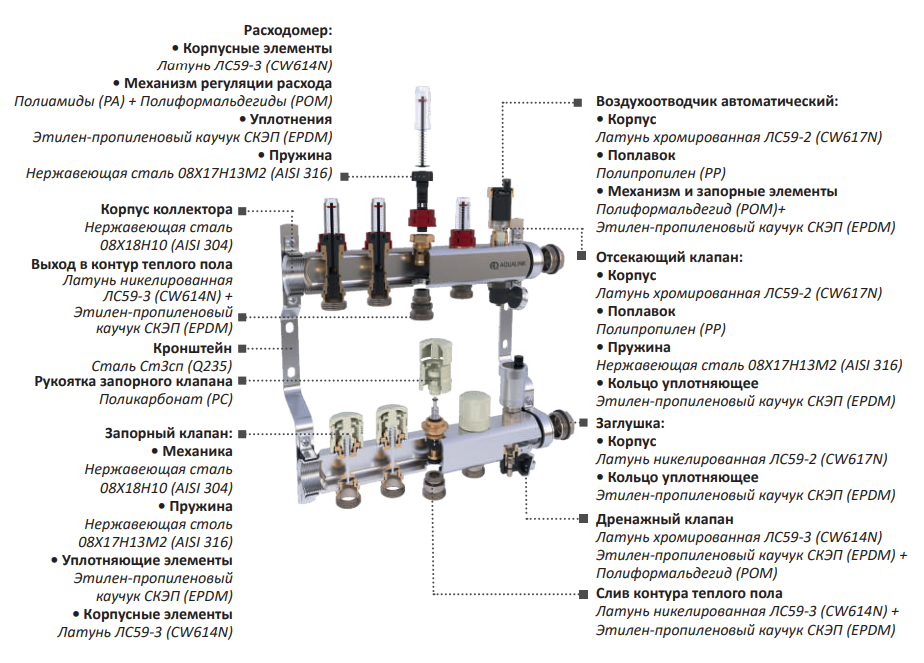 Расходомер:
• Корпусные элементы
Латунь ЛС59-3 (CW614N)
• Механизм регуляции расхода
Полиамиды (PA) + Полиформальдегиды (POM)
• Уплотнения
Этилен-пропиленовый каучук СКЭП (EPDM)
• Пружина
Нержавеющая сталь 08Х17Н13М2 (AISI 316)

Корпус коллектора
Нержавеющая сталь 08Х18Н10 (AISI 304)

Выход в контур теплого пола
Латунь никелированная ЛС59-3 (CW614N) + Этилен-пропиленовый каучук СКЭП (EPDM)

Кронштейн
Сталь Ст3сп (Q235)

Рукоятка запорного клапана
Поликарбонат (PC)

Запорный клапан:
• Механика
Нержавеющая сталь 08Х18Н10 (AISI 304)
• Пружина
Нержавеющая столь 08Х17Н13М2 (AISI 316)
• Уплотняющие элементы
Этилен-пропиленовый каучук СКЭП (EPDM)
• Корпусные элементы
Латунь ЛС59-3 (CW614N)

AQUALINK

Воздухоотводчик автоматический:
• Корпус
Латунь хромированная ЛС59-2 (CW617N)
• Поплавок
Полипропилен (PP)
• Механизм и запорные элементы
Полиформальдегид (POM)+
Этилен-пропиленовый каучук СКЭП (EPDM)

Отсекающий клапан:
• Корпус
Латунь хромированная ЛС59-2 (CW617N)
• Поплавок
Полипропилен (PP)
• Пружина
Нержавеющая сталь 08Х17Н13М2 (AISI 316)
• Кольцо уплотняющее
Этилен-пропиленовый каучук СКЭП (EPDM)

Заглушка:
• Корпус
Латунь никелированная ЛС59-2 (CW617N)
• Кольцо уплотняющее
Этилен-пропиленовый каучук СКЭП (EPDM)

Дренажный клапан
Латунь хромированная ЛС59-3 (CW614N)
Этилен-пропиленовый каучук СКЭП (EPDM) +
Полиформальдегид (POM)

Слив контура теплого пола
Латунь никелированная ЛС59-3 (CW614N) +
Этилен-пропиленовый каучук СКЭП (EPDM)