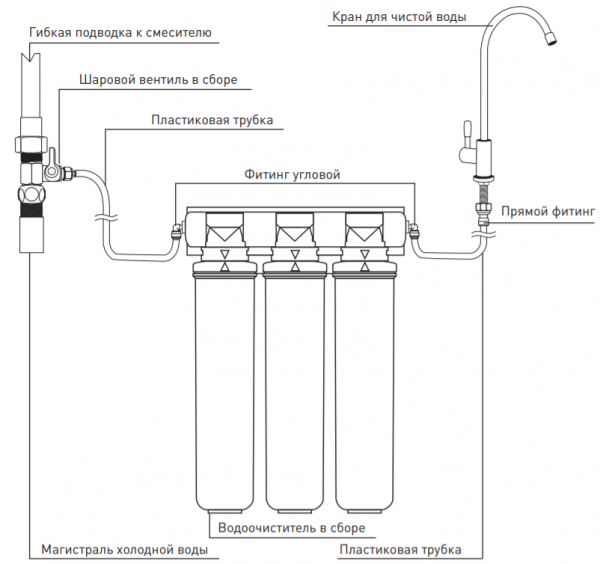 Гибкая подводка к смесителю

Кран для чистой воды

Шаровой вентиль в сборе

Пластиковая трубка

Фитинг угловой

Прямой фитинг

Водоочиститель в сборе

Магистраль холодной воды

Пластиковая трубка