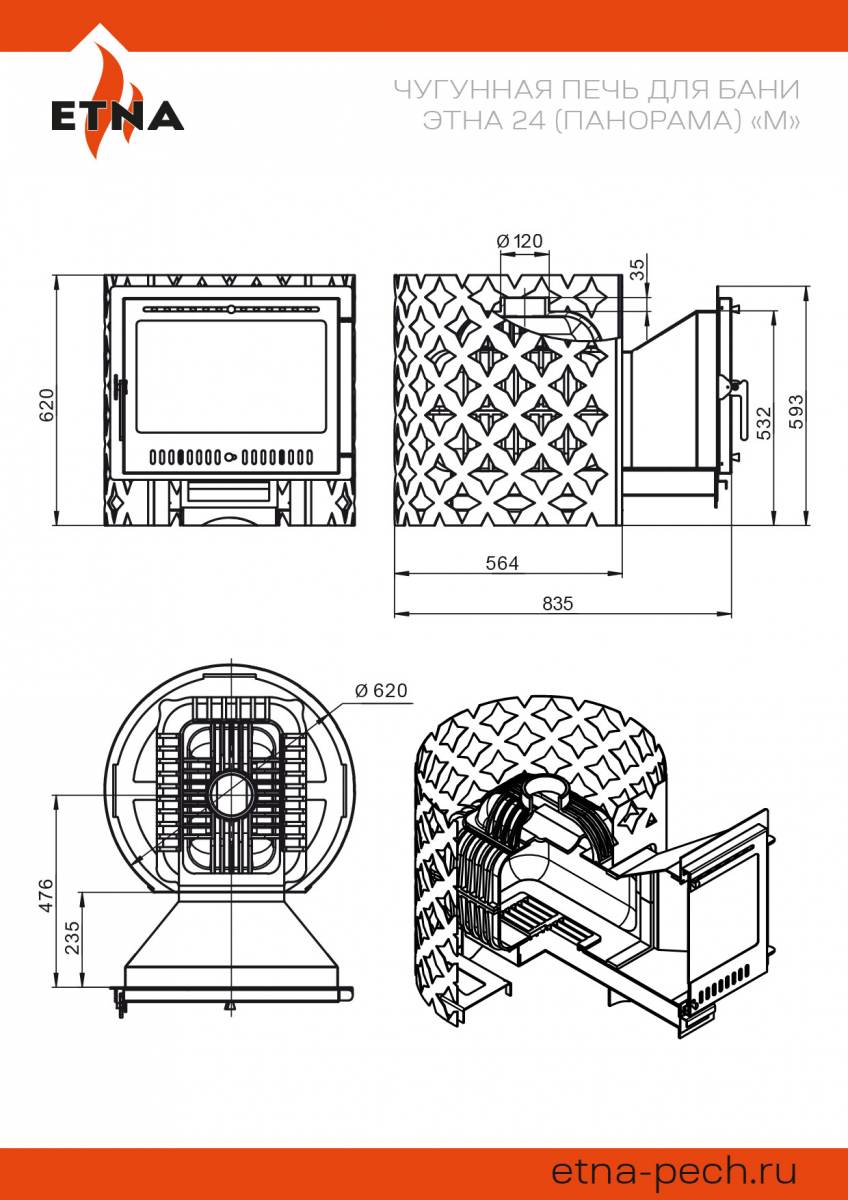 ETNA

ЧУГУННАЯ ПЕЧЬ ДЛЯ БАНИ
ЭТНА 24 (ПАНОРАМА) «М»

620

Ø 120

35

532

593

564

835

Ø 620

476

235

etna-pech.ru