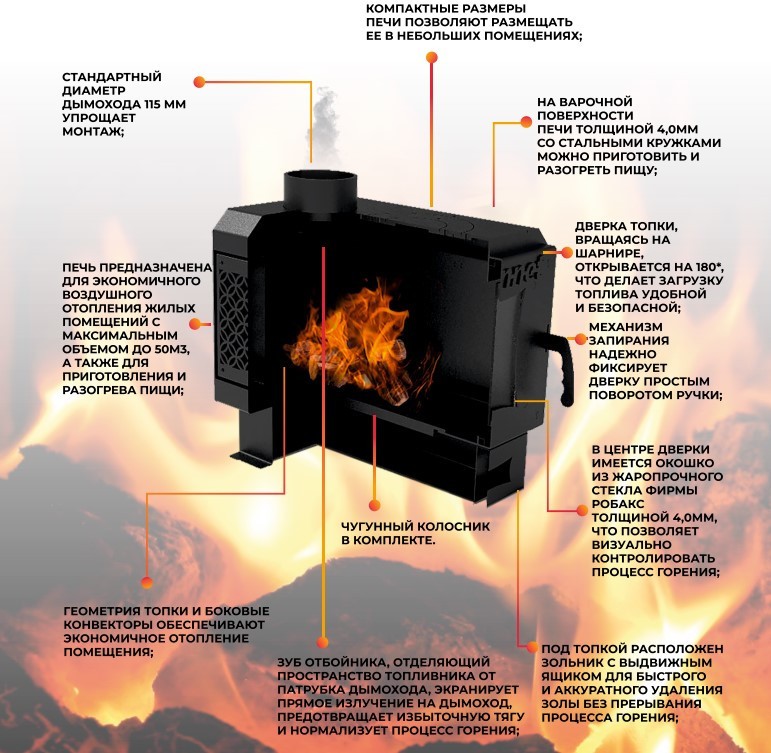 КОМПАКТНЫЕ РАЗМЕРЫ ПЕЧИ ПОЗВОЛЯЮТ РАЗМЕЩАТЬ ЕЕ В НЕБОЛЬШИХ ПОМЕЩЕНИЯХ;

СТАНДАРТНЫЙ ДИАМЕТР ДЫМОХОДА 115 ММ УПРОЩАЕТ МОНТАЖ;

НА ВАРОЧНОЙ ПОВЕРХНОСТИ ПЕЧИ ТОЛЩИНОЙ 4,0ММ СО СТАЛЬНЫМИ КРУЖКАМИ МОЖНО ПРИГОТОВИТЬ И РАЗОГРЕТЬ ПИЩУ;

ДВЕРКА ТОПКИ, ВРАЩАЯСЬ НА ШАРНИРЕ, ОТКРЫВАЕТСЯ НА 180*, ЧТО ДЕЛАЕТ ЗАГРУЗКУ ТОПЛИВА УДОБНОЙ И БЕЗОПАСНОЙ;

ПЕЧЬ ПРЕДНАЗНАЧЕНА ДЛЯ ЭКОНОМИЧНОГО ВОЗДУШНОГО ОТОПЛЕНИЯ ЖИЛЫХ ПОМЕЩЕНИЙ С МАКСИМАЛЬНЫМ ОБЪЕМОМ ДО 50М3, А ТАКЖЕ ДЛЯ ПРИГОТОВЛЕНИЯ И РАЗОГРЕВА ПИЩИ;

МЕХАНИЗМ ЗАПИРАНИЯ НАДЕЖНО ФИКСИРУЕТ ДВЕРКУ ПРОСТЫМ ПОВОРОТОМ РУЧКИ;

В ЦЕНТРЕ ДВЕРКИ ИМЕЕТСЯ ОКОШКО ИЗ ЖАРОПРОЧНОГО СТЕКЛА ФИРМЫ РОБАКС ТОЛЩИНОЙ 4,0ММ, ЧТО ПОЗВОЛЯЕТ ВИЗУАЛЬНО КОНТРОЛИРОВАТЬ ПРОЦЕСС ГОРЕНИЯ;

ЧУГУННЫЙ КОЛОСНИК В КОМПЛЕКТЕ.

ГЕОМЕТРИЯ ТОПКИ И БОКОВЫЕ КОНВЕКТОРЫ ОБЕСПЕЧИВАЮТ ЭКОНОМИЧНОЕ ОТОПЛЕНИЕ ПОМЕЩЕНИЯ;

ЗУБ ОТБОЙНИКА, ОТДЕЛЯЮЩИЙ ПРОСТРАНСТВО ТОПЛИВНИКА ОТ ПАТРУБКА ДЫМОХОДА, ЭКРАНИРУЕТ ПРЯМОЕ ИЗЛУЧЕНИЕ НА ДЫМОХОД, ПРЕДОТВРАЩАЕТ ИЗБЫТОЧНУЮ ТЯГУ И НОРМАЛИЗУЕТ ПРОЦЕСС ГОРЕНИЯ;

ПОД ТОПКОЙ РАСПОЛОЖЕН ЗОЛЬНИК С ВЫДВИЖНЫМ ЯЩИКОМ ДЛЯ БЫСТРОГО И АККУРАТНОГО УДАЛЕНИЯ ЗОЛЫ БЕЗ ПРЕРЫВАНИЯ ПРОЦЕССА ГОРЕНИЯ;