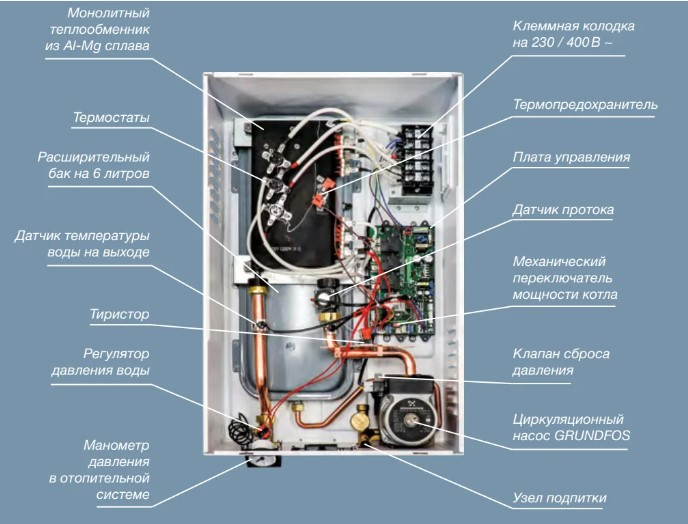 Монолитный теплообменник из Al-Mg сплава

Термостаты

Расширительный бак на 6 литров

Датчик температуры воды на выходе

Тиристор

Регулятор давления воды

Манометр давления в отопительной системе

Клеммная колодка на 230 / 400 В ~

Термопредохранитель

Плата управления

Датчик протока

Механический переключатель мощности котла

Клапан сброса давления

Циркуляционный насос GRUNDFOS

Узел подпитки