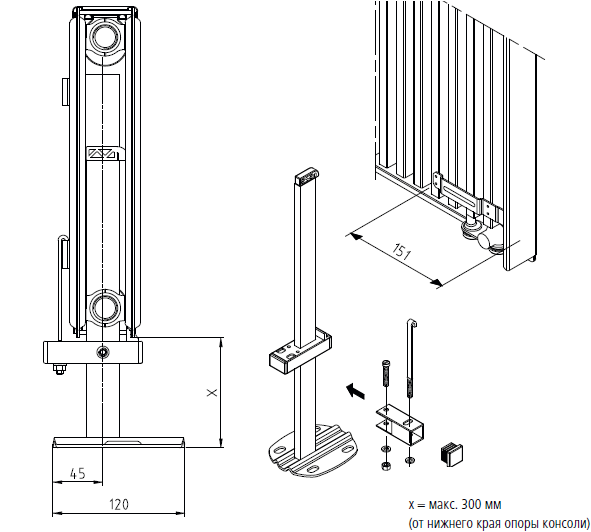 151

X

45

120

x = макс. 300 мм
(от нижнего края опоры консоли)