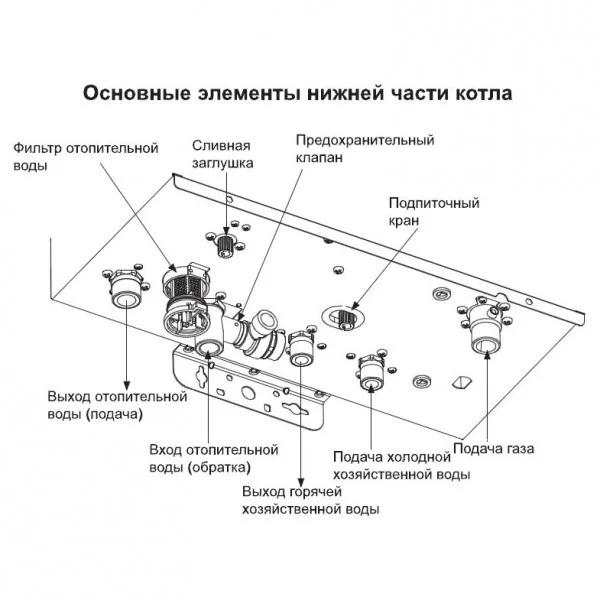 Основные элементы нижней части котла

Фильтр отопительной воды

Сливная заглушка

Предохранительный клапан

Подпиточный кран

Выход отопительной воды (подача)

Вход отопительной воды (обратка)

Выход горячей хозяйственной воды

Подача холодной хозяйственной воды

Подача газа