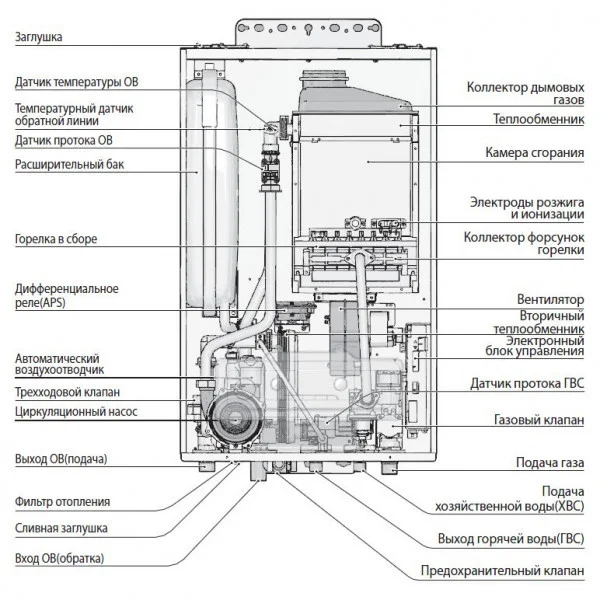 Заглушка

Датчик температуры ОВ

Температурный датчик обратной линии

Датчик протока ОВ

Расширительный бак

Горелка в сборе

Дифференциальное реле(APS)

Автоматический воздухоотводчик

Трехходовой клапан

Циркуляционный насос

Выход ОВ(подача)

Фильтр отопления

Сливная заглушка

Вход ОВ(обратка)

Коллектор дымовых газов

Теплообменник

Камера сгорания

Электроды розжига и ионизации

Коллектор форсунок горелки

Вентилятор

Вторичный теплообменник

Электронный блок управления

Датчик протока ГВС

Газовый клапан

Подача газа

Подача хозяйственной воды(ХВС)

Выход горячей воды(ГВС)

Предохранительный клапан