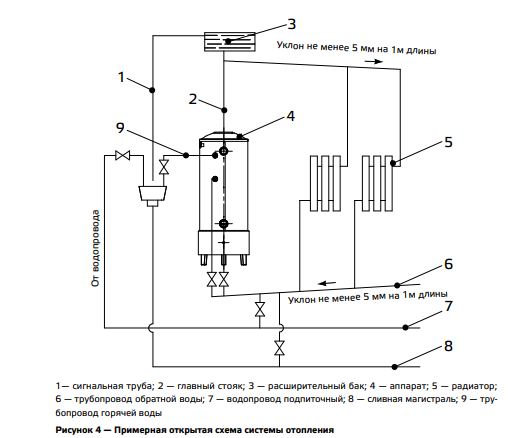 3

Уклон не менее 5 мм на 1м длины

1

2

4

9

5

От водопровода

6

Уклон не менее 5 мм на 1м длины

7

8

1— сигнальная труба; 2 — главный стояк; 3 — расширительный бак; 4 — аппарат; 5 — радиатор; 6 — трубопровод обратной воды; 7 — водопровод подпиточный; 8 — сливная магистраль; 9 — трубопровод горячей воды

Рисунок 4 — Примерная открытая схема системы отопления