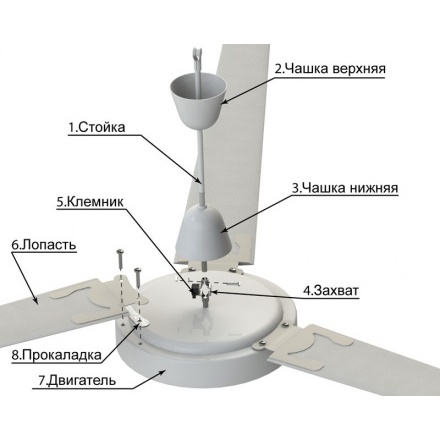 2.Чашка верхняя

1.Стойка

3.Чашка нижняя

5.Клемник

6.Лопасть

4.Захват

8.Прокаладка

7.Двигатель