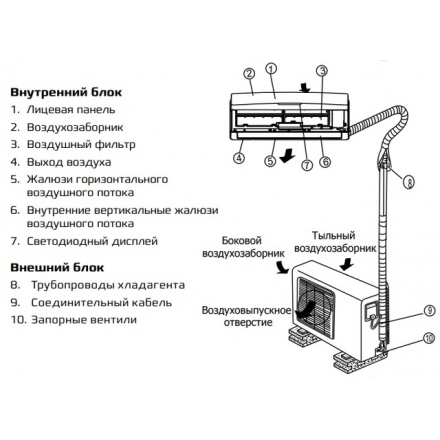 Внутренний блок
1. Лицевая панель
2. Воздухозаборник
3. Воздушный фильтр
4. Выход воздуха
5. Жалюзи горизонтального воздушного потока
6. Внутренние вертикальные жалюзи воздушного потока
7. Светодиодный дисплей

Внешний блок
8. Трубопроводы хладагента
9. Соединительный кабель
10. Запорные вентили

2 1 3
4 5 7 6
8
Боковой воздухозаборник
Тыльный воздухозаборник
Воздуховыпускное отверстие
9
10