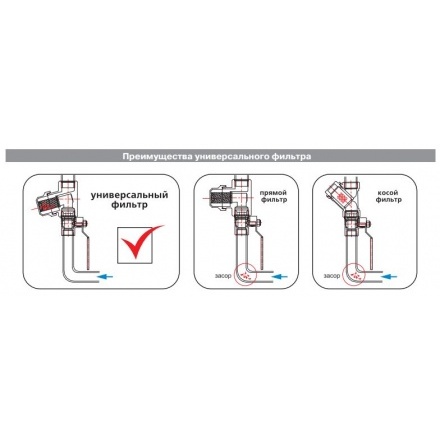 Преимущества универсального фильтра

универсальный фильтр

прямой фильтр

засор

косой фильтр

засор