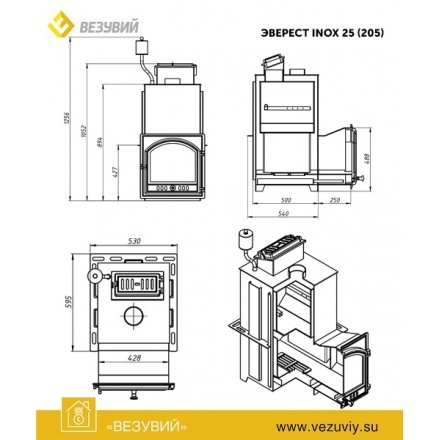 ВЕЗУВИЙ

ЭВЕРЕСТ INOX 25 (205)

1256
1052
894
427

488
500
250
540

530
595
428

«ВЕЗУВИЙ»
www.vezuviy.su