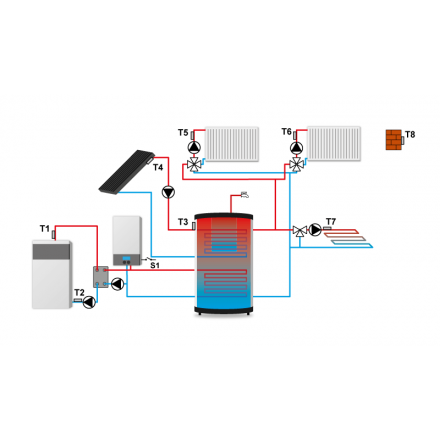 T5
T6
T8
T4
T3
T7
T1
S1
T2