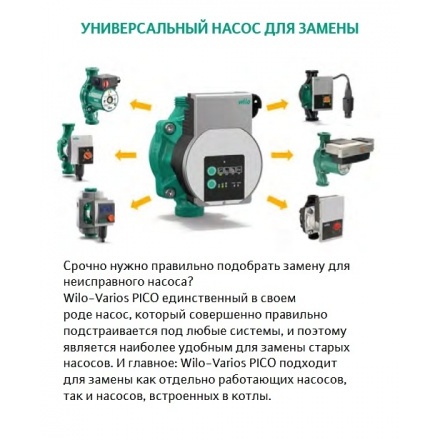 УНИВЕРСАЛЬНЫЙ НАСОС ДЛЯ ЗАМЕНЫ

wilo

Срочно нужно правильно подобрать замену для неисправного насоса?
Wilo-Varios PICO единственный в своем роде насос, который совершенно правильно подстраивается под любые системы, и поэтому является наиболее удобным для замены старых насосов. И главное: Wilo-Varios PICO подходит для замены как отдельно работающих насосов, так и насосов, встроенных в котлы.