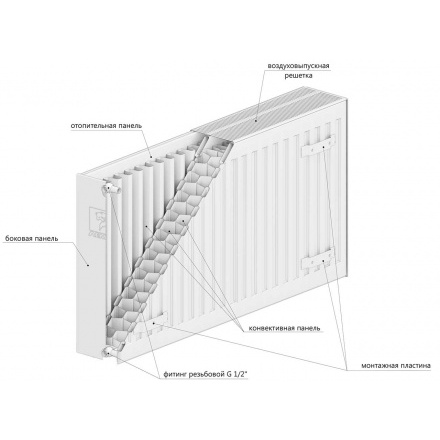 воздуховыпускная решетка

отопительная панель

боковая панель

конвективная панель

монтажная пластина

фитинг резьбовой G 1/2"