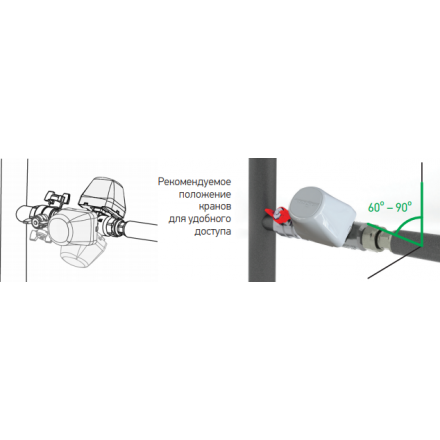 Рекомендуемое положение кранов для удобного доступа

60° – 90°