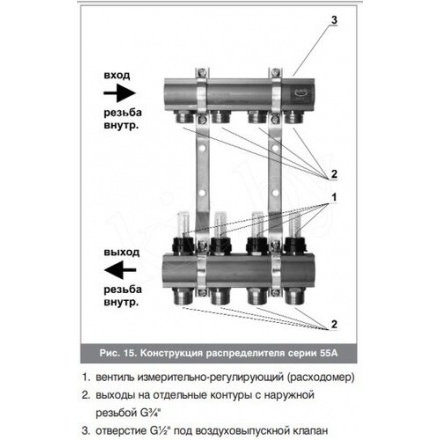 3

вход

резьба внутр.

2

1

выход

резьба внутр.

2

Рис. 15. Конструкция распределителя серии 55А

1. вентиль измерительно-регулирующий (расходомер)
2. выходы на отдельные контуры с наружной резьбой G¾"
3. отверстие G½" под воздуховыпускной клапан