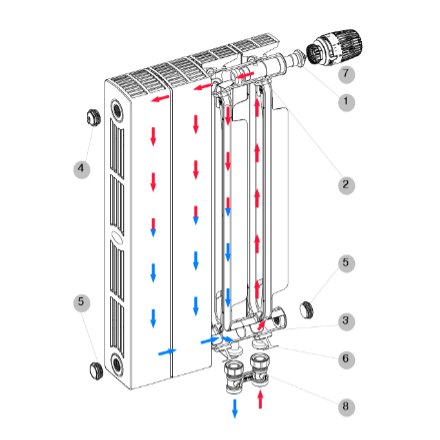 7
1
4
2
5
5
3
6
8