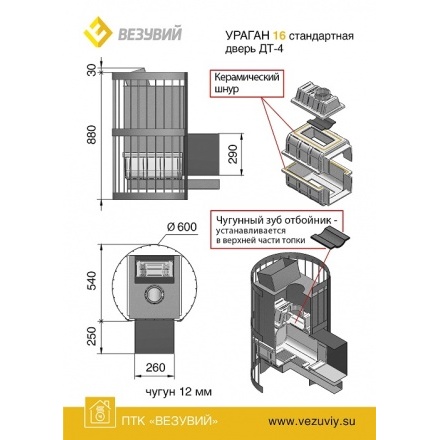 ВЕЗУВИЙ

УРАГАН 16 стандартная дверь ДТ-4

30

880

290

Керамический шнур

Чугунный зуб отбойник - устанавливается в верхней части топки

Ø 600

540

250

260

чугун 12 мм

ПТК «ВЕЗУВИЙ»

www.vezuviy.su