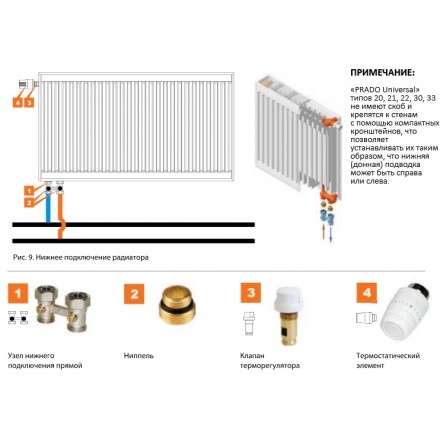 4 3

1

2

Рис. 9. Нижнее подключение радиатора

ПРИМЕЧАНИЕ:

«PRADO Universal» типов 20, 21, 22, 30, 33 не имеют скоб и крепятся к стенам с помощью компактных кронштейнов, что позволяет устанавливать их таким образом, что нижняя (донная) подводка может быть справа или слева.

1

Узел нижнего подключения прямой

2

Ниппель

3

Клапан терморегулятора

4

Термостатический элемент