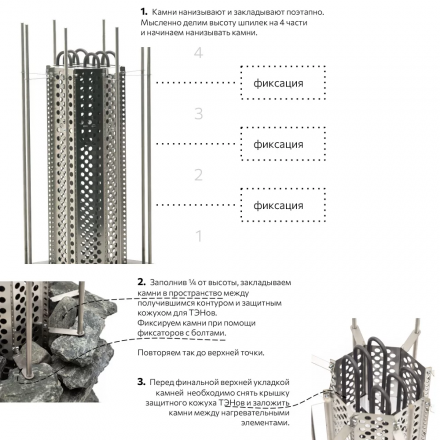 1. Камни нанизывают и закладывают поэтапно. Мысленно делим высоту шпилек на 4 части и начинаем нанизывать камни.

4

фиксация

3

фиксация

2

фиксация

1

2. Заполнив ¼ от высоты, закладываем камни в пространство между получившимся контуром и защитным кожухом для ТЭНов. Фиксируем камни при помощи фиксаторов с болтами.

Повторяем так до верхней точки.

3. Перед финальной верхней укладкой камней необходимо снять крышку защитного кожуха ТЭНов и заложить камни между нагревательными элементами.