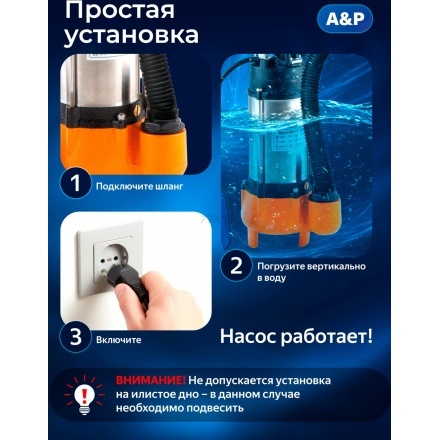 Простая установка

A&P

1 Подключите шланг

2 Погрузите вертикально в воду

3 Включите

Насос работает!

ВНИМАНИЕ! Не допускается установка на илистое дно – в данном случае необходимо подвесить